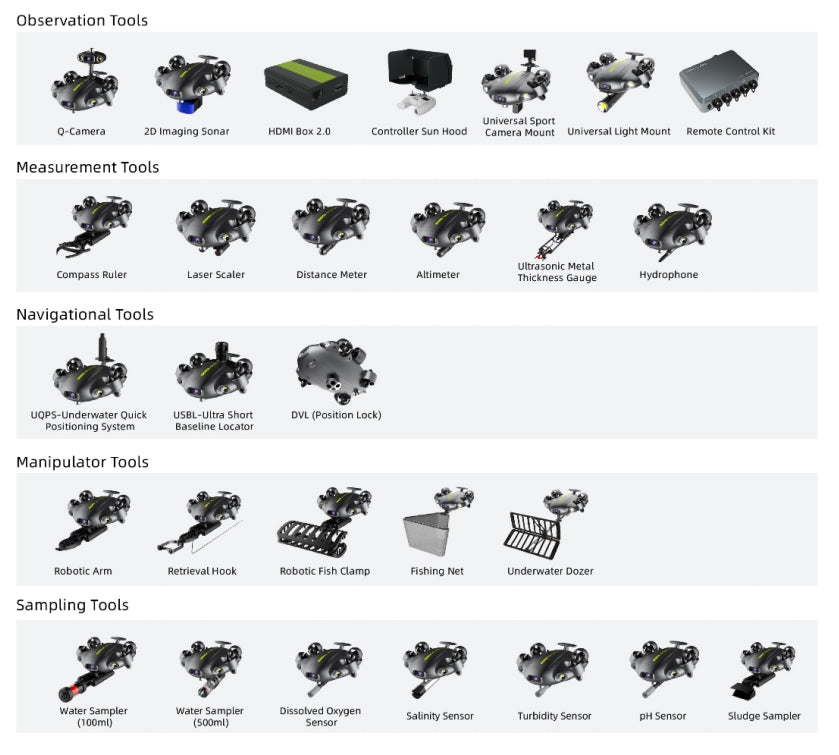 Observation Tools

Q-Camera
2D Imaging Sonar
HDMI Box 2.0
Controller Sun Hood
Universal Sport Camera Mount
Universal Light Mount
Remote Control Kit

Measurement Tools

Compass Ruler
Laser Scaler
Distance Meter
Altimeter
Ultrasonic Metal Thickness Gauge
Hydrophone

Navigational Tools

UQPS-Underwater Quick Positioning System
USBL-Ultra Short Baseline Locator
DVL (Position Lock)

Manipulator Tools

Robotic Arm
Retrieval Hook
Robotic Fish Clamp
Fishing Net
Underwater Dozer

Sampling Tools

Water Sampler (100ml)
Water Sampler (500ml)
Dissolved Oxygen Sensor
Salinity Sensor
Turbidity Sensor
pH Sensor
Sludge Sampler