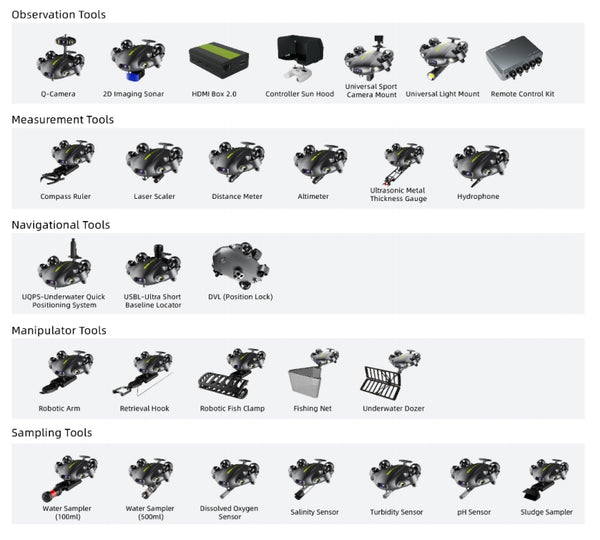 Observation Tools

Q-Camera
2D Imaging Sonar
HDMI Box 2.0
Controller Sun Hood
Universal Sport Camera Mount
Universal Light Mount
Remote Control Kit

Measurement Tools

Compass Ruler
Laser Scaler
Distance Meter
Altimeter
Ultrasonic Metal Thickness Gauge
Hydrophone

Navigational Tools

UQPS-Underwater Quick Positioning System
USBL-Ultra Short Baseline Locator
DVL (Position Lock)

Manipulator Tools

Robotic Arm
Retrieval Hook
Robotic Fish Clamp
Fishing Net
Underwater Dozer

Sampling Tools

Water Sampler (100ml)
Water Sampler (500ml)
Dissolved Oxygen Sensor
Salinity Sensor
Turbidity Sensor
pH Sensor
Sludge Sampler